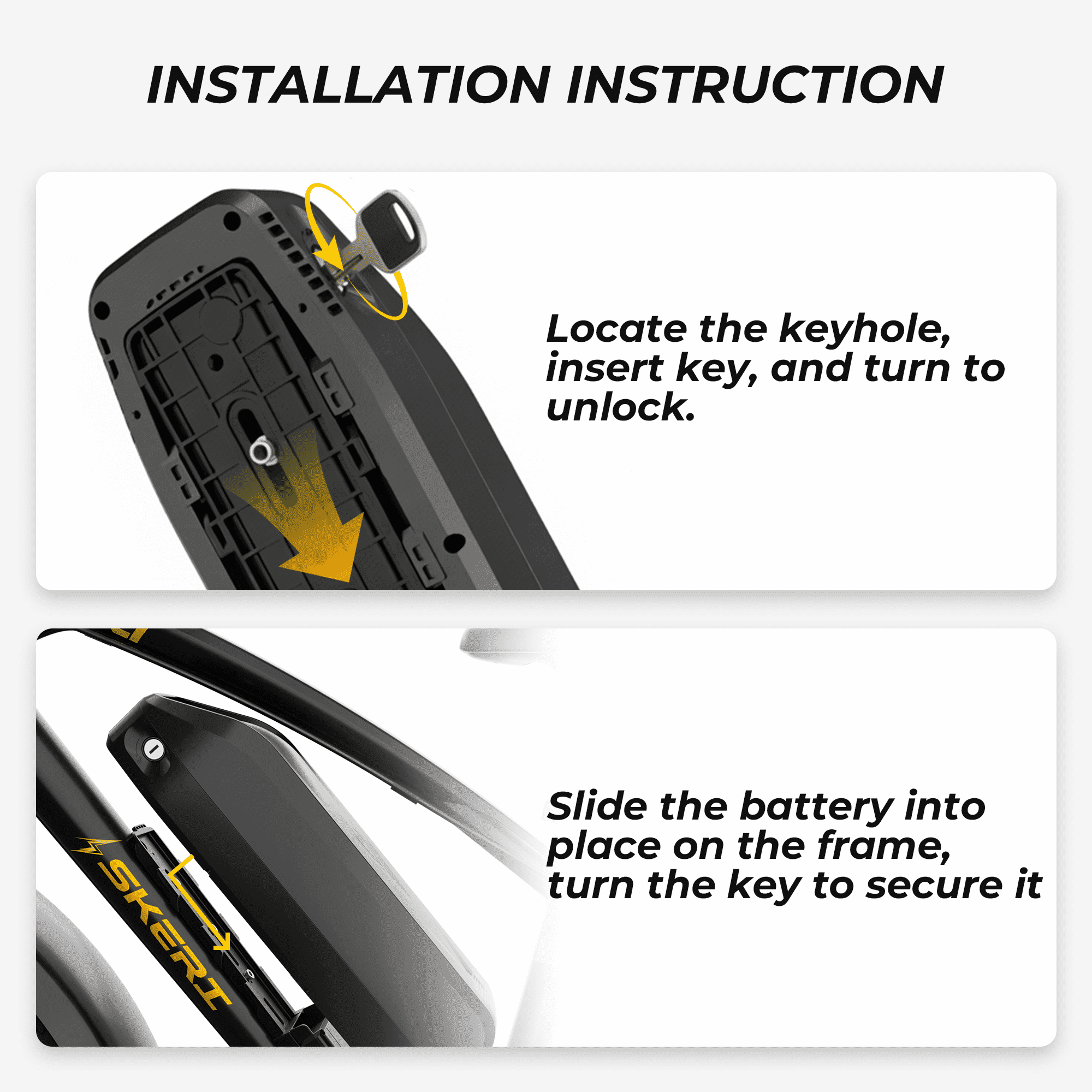 INSTALLATION INSTRUCTION

Locate the keyhole, insert key, and turn to unlock.

SKERI

Slide the battery into place on the frame, turn the key to secure it